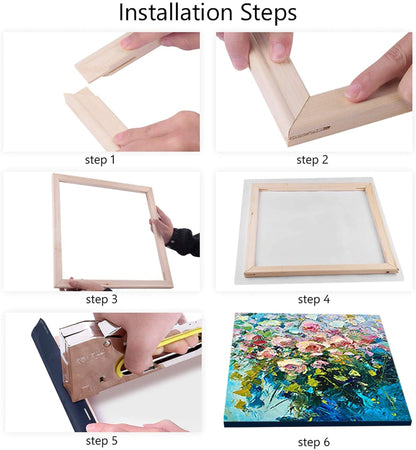 Installation Steps

step 1

step 2

step 3

step 4

step 5

step 6