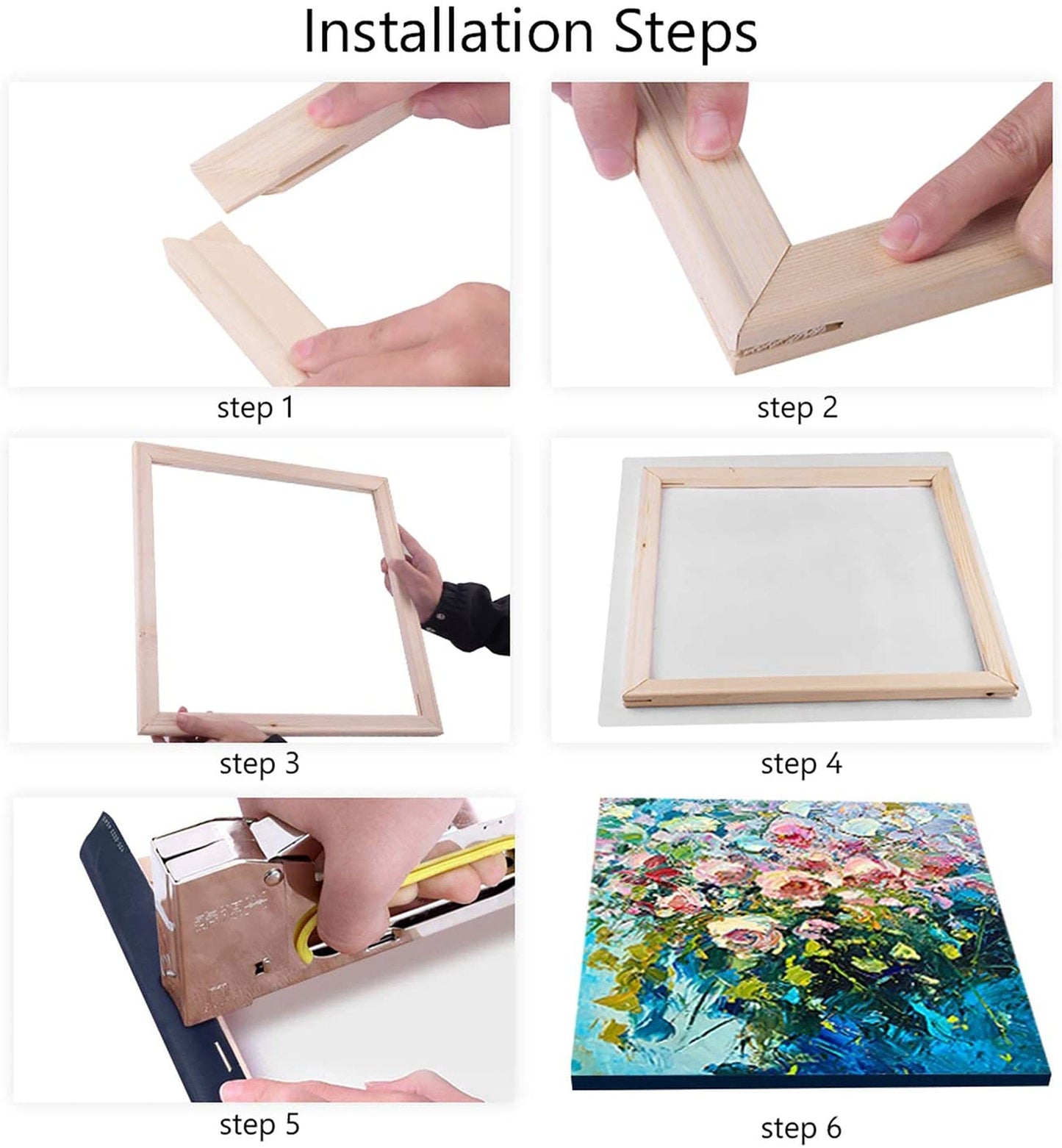 Installation Steps

step 1

step 2

step 3

step 4

step 5

step 6